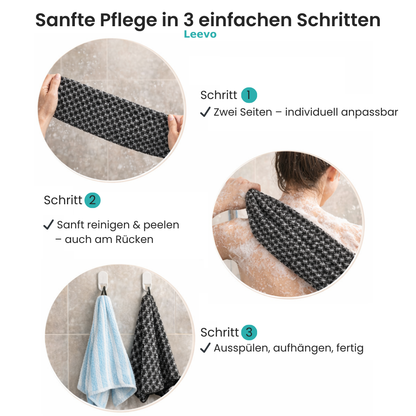 Sanfte Pflege in 3 einfachen Schritten

Leevo

Schritt 1

✓ Zwei Seiten – individuell anpassbar

Schritt 2

✓ Sanft reinigen & peelen – auch am Rücken

Schritt 3

✓ Ausspülen, aufhängen, fertig