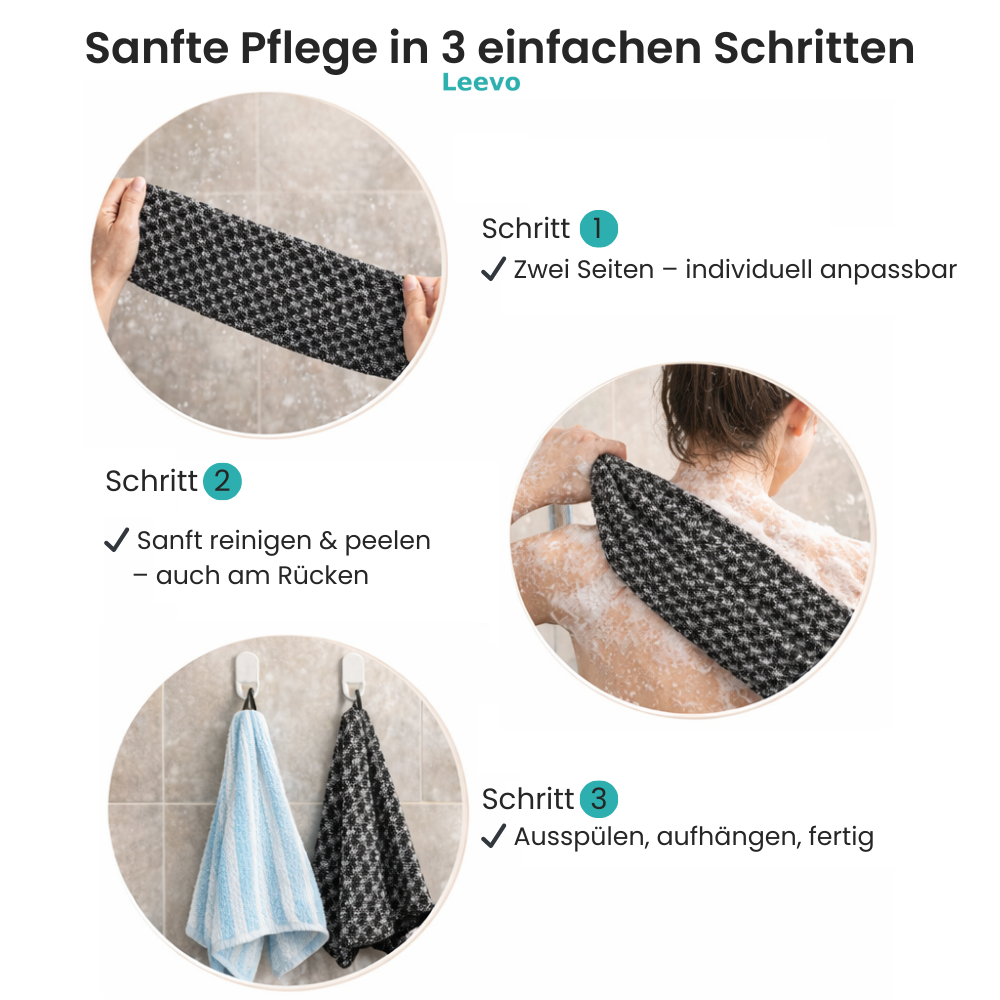 Sanfte Pflege in 3 einfachen Schritten
Leevo

Schritt 1
✓ Zwei Seiten – individuell anpassbar

Schritt 2
✓ Sanft reinigen & peelen – auch am Rücken

Schritt 3
✓ Ausspülen, aufhängen, fertig